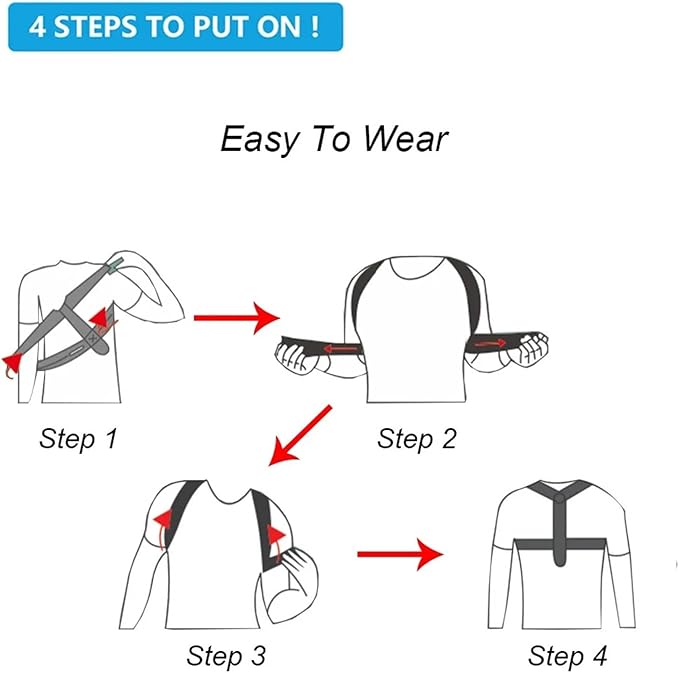 4 STEPS TO PUT ON !

Easy To Wear

Step 1

Step 2

Step 3

Step 4